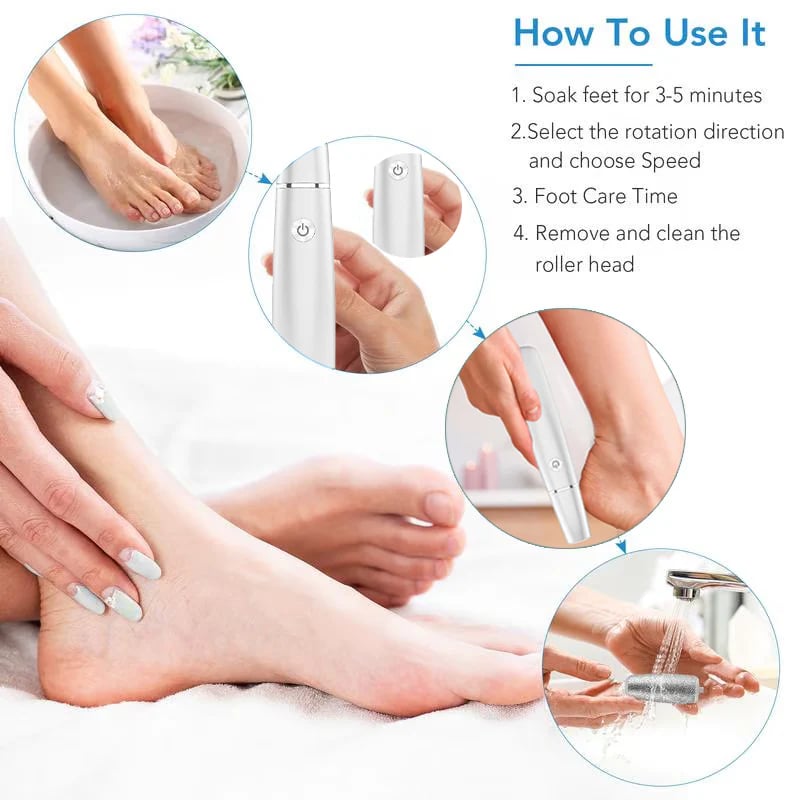 How To Use It

1. Soak feet for 3-5 minutes

2.Select the rotation direction and choose Speed

3. Foot Care Time

4. Remove and clean the roller head