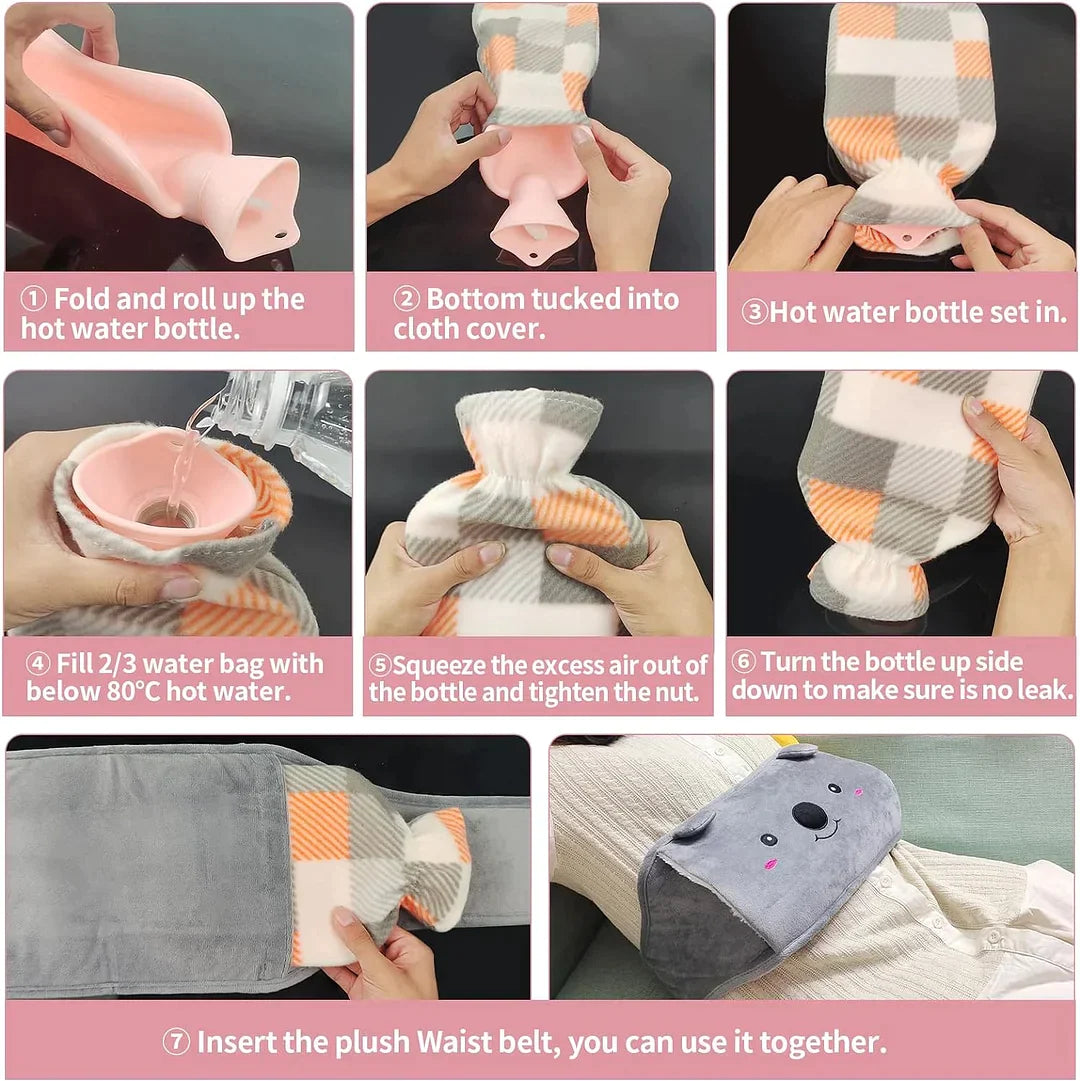 ① Fold and roll up the hot water bottle.

② Bottom tucked into cloth cover.

③Hot water bottle set in.

④ Fill 2/3 water bag with below 80°C hot water.

⑤Squeeze the excess air out of the bottle and tighten the nut.

⑥ Turn the bottle up side down to make sure is no leak.

⑦ Insert the plush Waist belt, you can use it together.