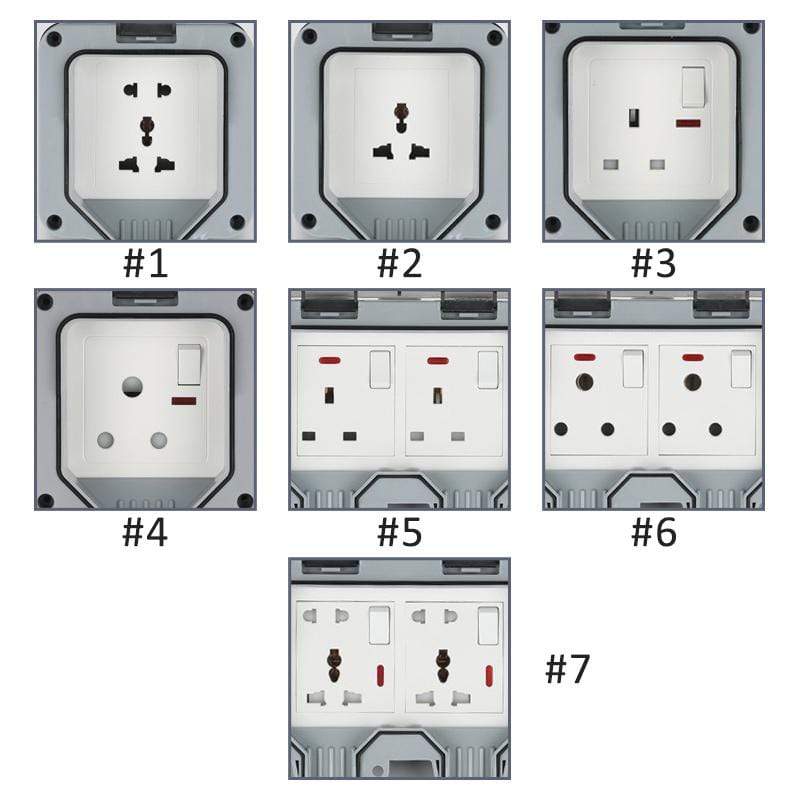 #1

#2

#3

#4

#5

#6

#7